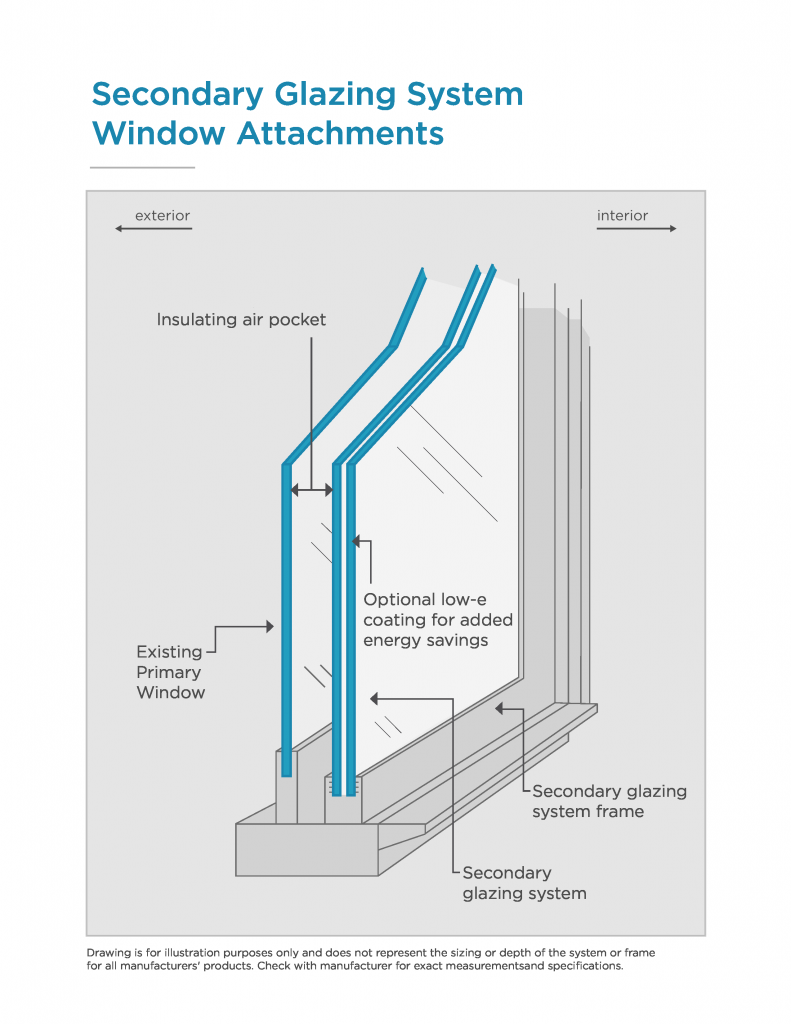 Secondary Glazing System Window Attachments

exterior

interior

Insulating air pocket

Optional low-e coating for added energy savings

Existing Primary Window

Secondary glazing system frame

Secondary glazing system

Drawing is for illustration purposes only and does not represent the sizing or depth of the system or frame for all manufacturers' products. Check with manufacturer for exact measurementsand specifications.